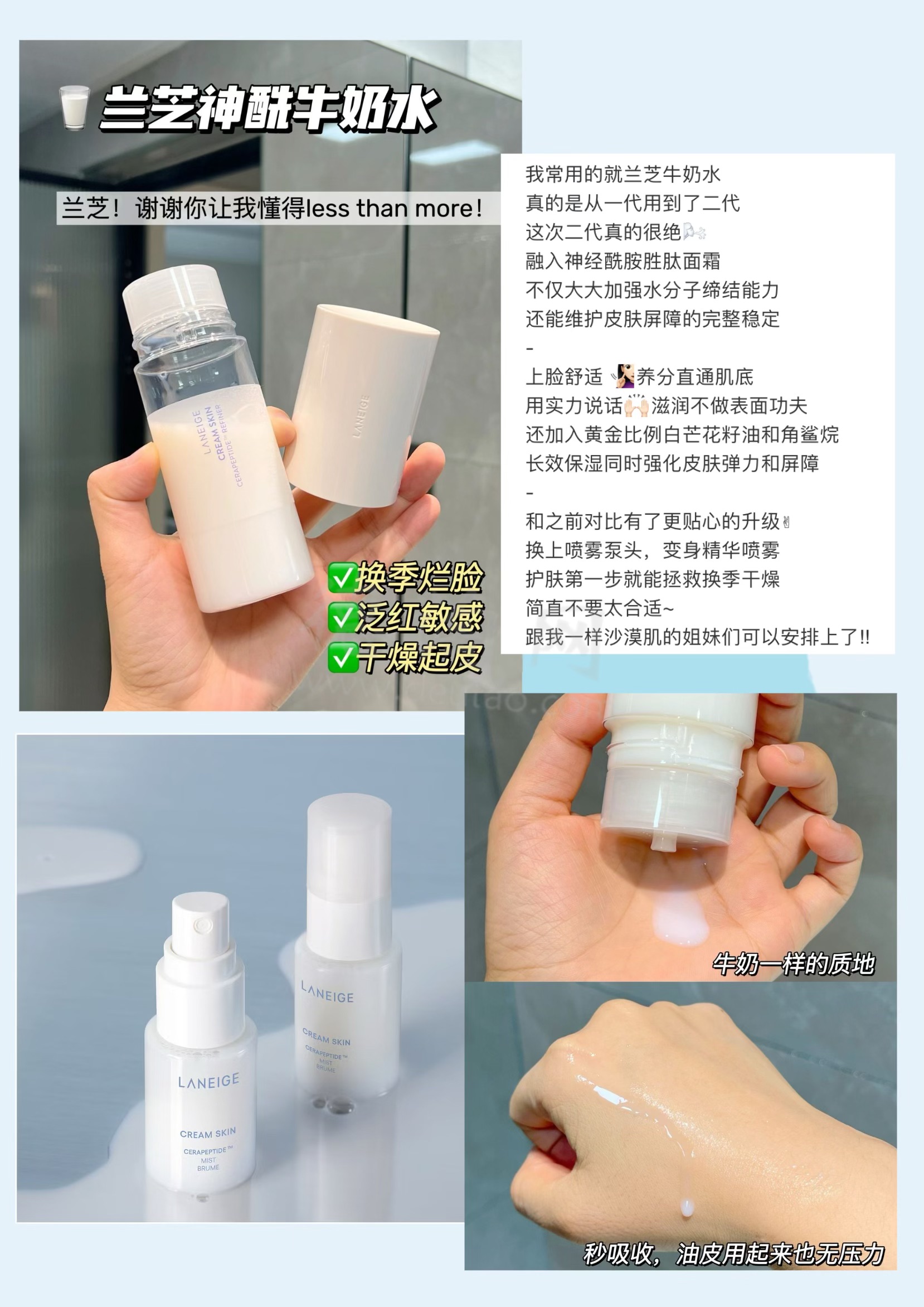 兰芝神酰牛奶水

兰芝！谢谢你让我懂得less than more！

LANEIGE
CREAM SKIN
CERAPEPTIDE™ REFINER

LANEIGE

✅换季烂脸
✅泛红敏感
✅干燥起皮

我常用的就兰芝牛奶水
真的是从一代用到了二代
这次二代真的很绝
融入神经酰胺胜肽面霜
不仅大大加强水分子缔结能力
还能维护皮肤屏障的完整稳定
-
上脸舒适 养分直通肌底
用实力说话 滋润不做表面功夫
还加入黄金比例白芒花籽油和角鲨烷
长效保湿同时强化皮肤弹力和屏障
-
和之前对比有了更贴心的升级
换上喷雾泵头，变身精华喷雾
护肤第一步就能拯救换季干燥
简直不要太合适~
跟我一样沙漠肌的姐妹们可以安排上了!!

LANEIGE
CREAM SKIN
CERAPEPTIDE™
MIST
BRUME

LANEIGE
CREAM SKIN
CERAPEPTIDE™
MIST
BRUME

牛奶一样的质地

秒吸收，油皮用起来也无压力