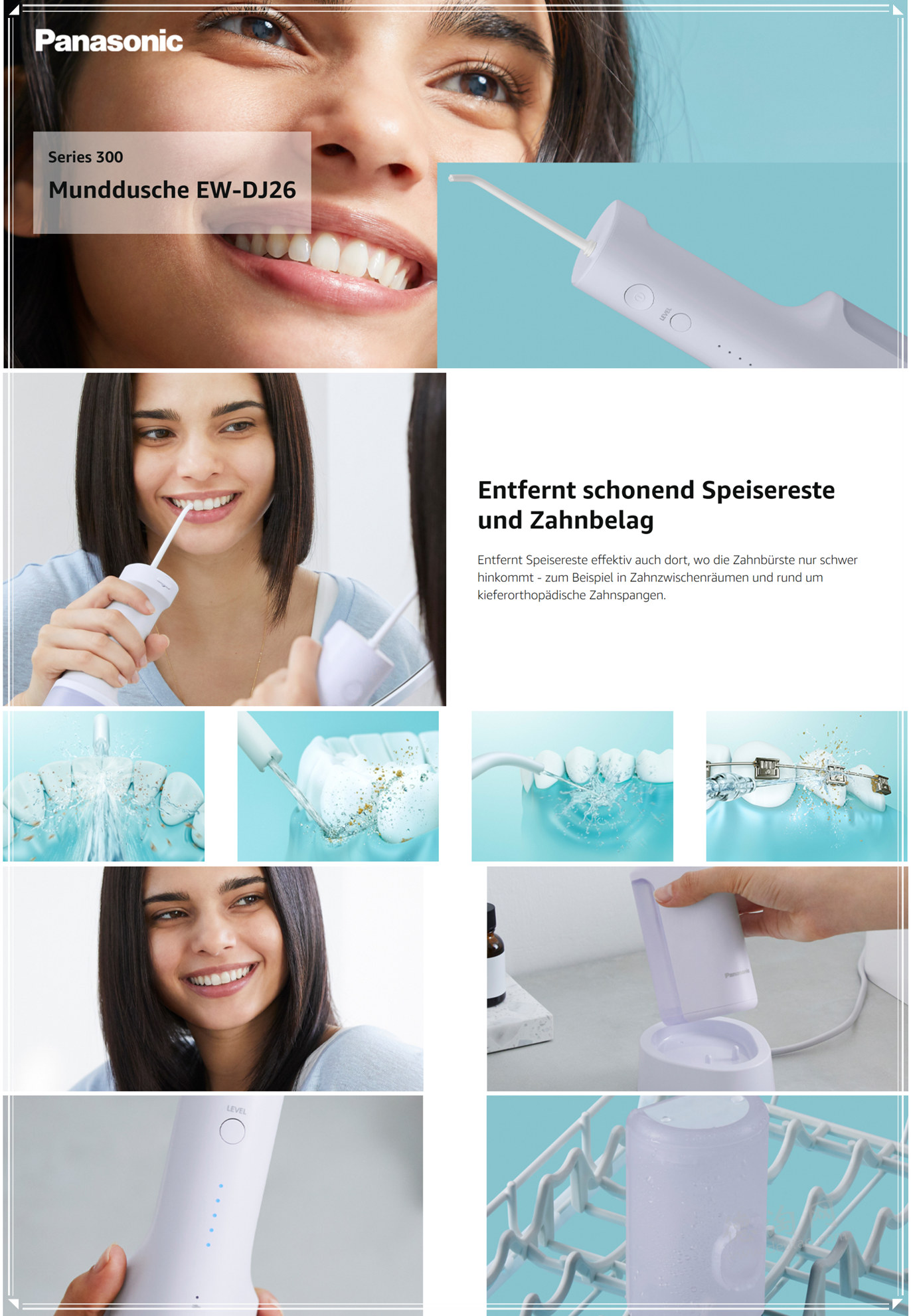 Panasonic

Series 300

Munddusche EW-DJ26

LEVEL

Entfernt schonend Speisereste und Zahnbelag

Entfernt Speisereste effektiv auch dort, wo die Zahnbürste nur schwer hinkommt - zum Beispiel in Zahnzwischenräumen und rund um kieferorthopädische Zahnspangen.

Panasonic

LEVEL